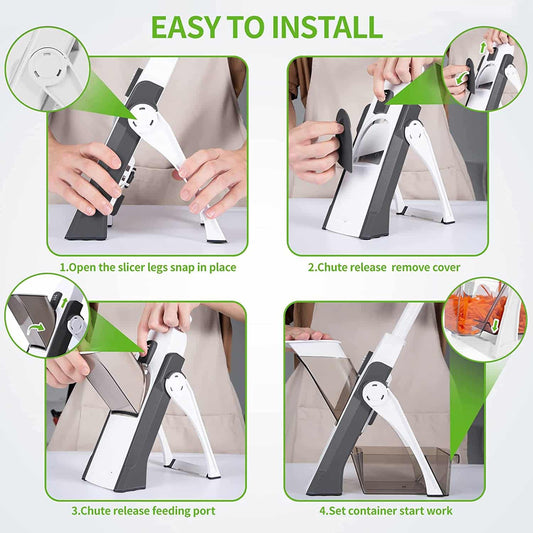 EASY TO INSTALL

1.Open the slicer legs snap in place

2.Chute release  remove cover

3.Chute release feeding port

4.Set container start work